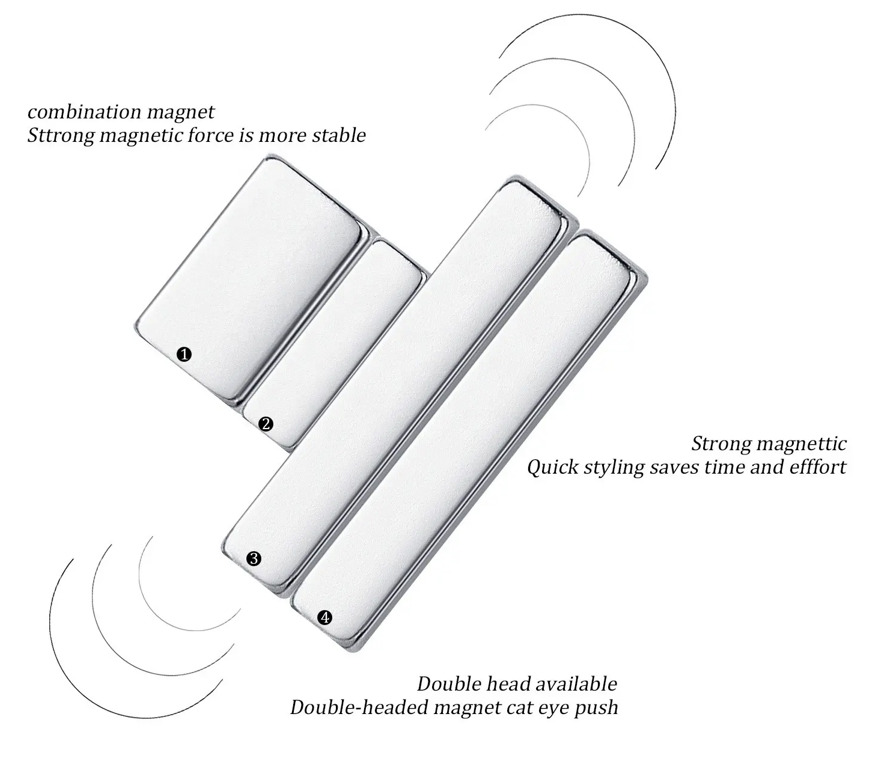 combination magnet
Sttrong magnetic force is more stable

❶

❷

❸

❹

Strong magnettic
Quick styling saves time and efffort

Double head available
Double-headed magnet cat eye push